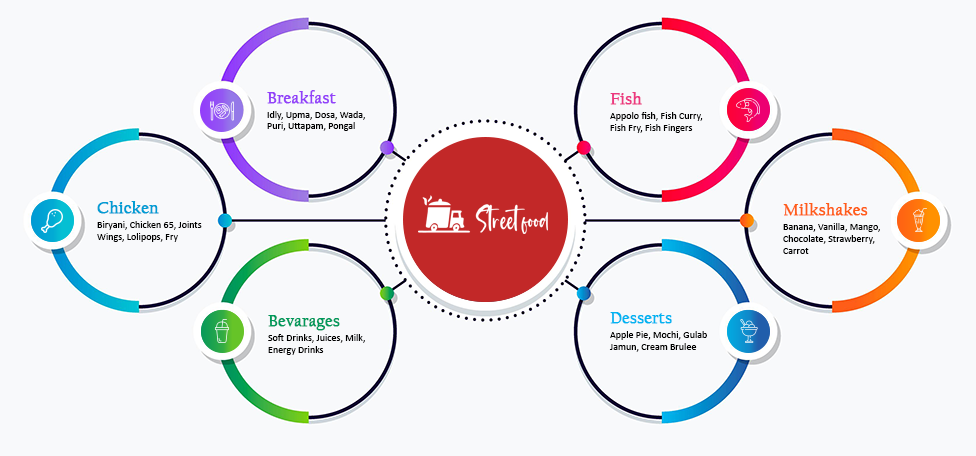 Breakfast
Idly, Upma, Dosa, Wada, Puri, Uttapam, Pongal

Chicken
Biryani, Chicken 65, Joints Wings, Lolipops, Fry

Bevarages
Soft Drinks, Juices, Milk, Energy Drinks

Street food

Fish
Appolo fish, Fish Curry, Fish Fry, Fish Fingers

Milkshakes
Banana, Vanilla, Mango, Chocolate, Strawberry, Carrot

Desserts
Apple Pie, Mochi, Gulab Jamun, Cream Brulee