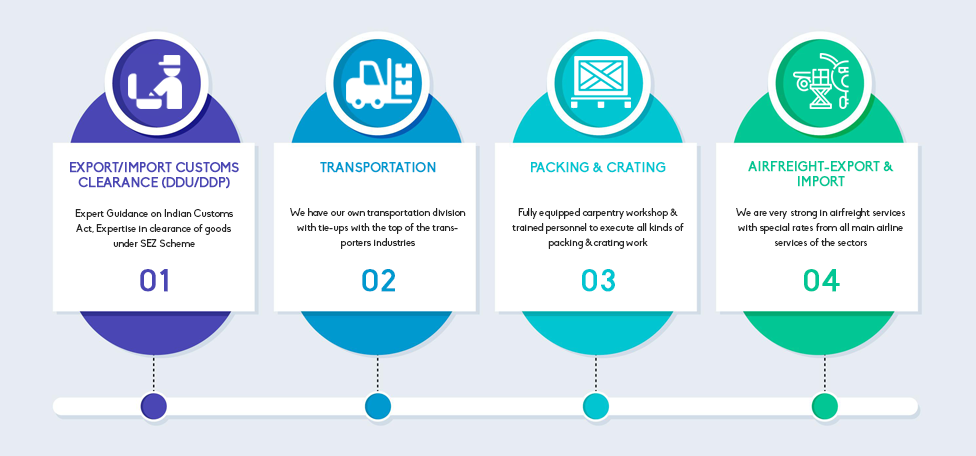 EXPORT/IMPORT CUSTOMS CLEARANCE (DDU/DDP)

Expert Guidance on Indian Customs Act, Expertise in clearance of goods under SEZ Scheme

01

TRANSPORTATION

We have our own transportation division with tie-ups with the top of the transporters industries

02

PACKING & CRATING

Fully equipped carpentry workshop & trained personnel to execute all kinds of packing & crating work

03

AIRFREIGHT-EXPORT & IMPORT

We are very strong in airfreight services with special rates from all main airline services of the sectors

04